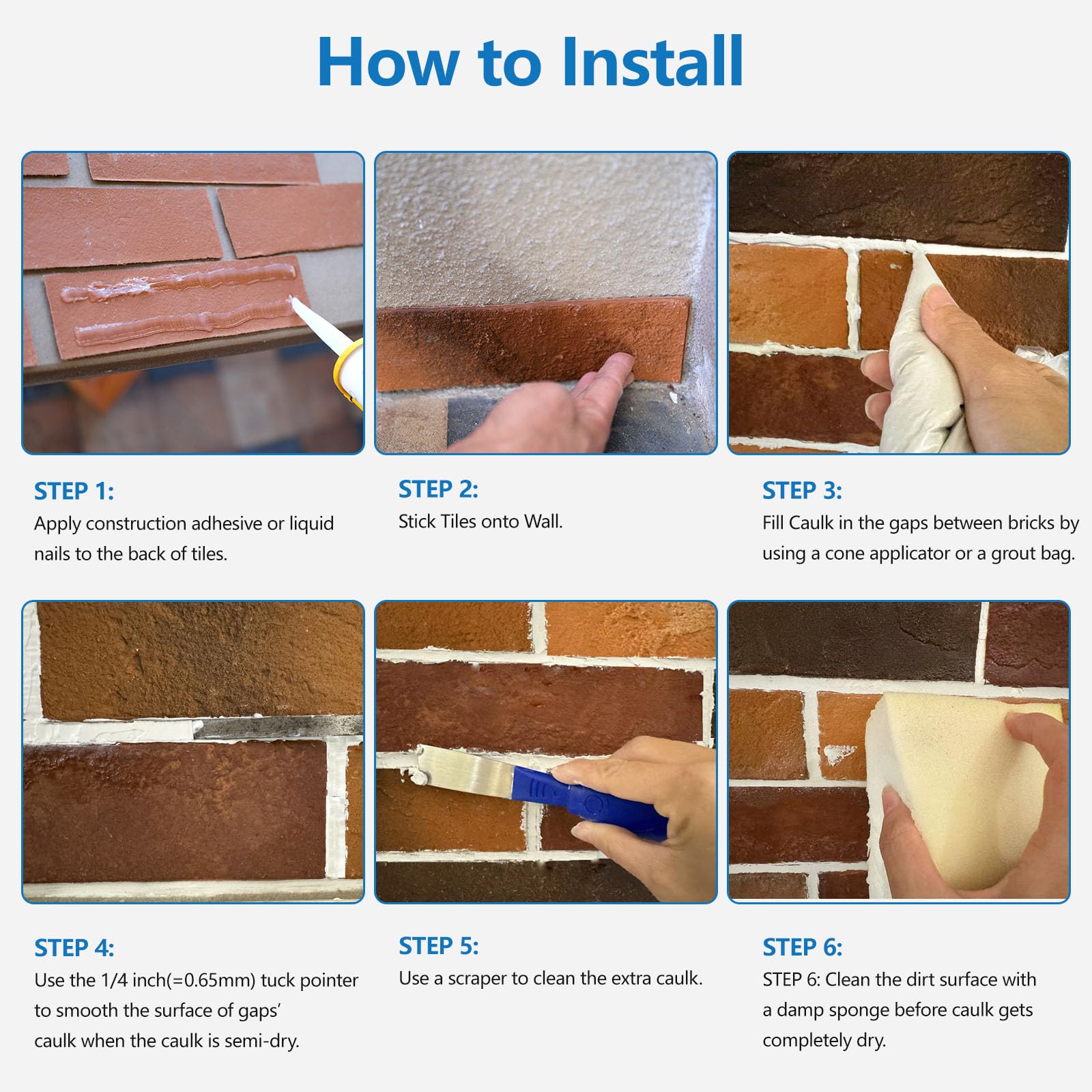 How to Install

STEP 1:
Apply construction adhesive or liquid nails to the back of tiles.

STEP 2:
Stick Tiles onto Wall.

STEP 3:
Fill Caulk in the gaps between bricks by using a cone applicator or a grout bag.

STEP 4:
Use the 1/4 inch(=0.65mm) tuck pointer to smooth the surface of gaps' caulk when the caulk is semi-dry.

STEP 5:
Use a scraper to clean the extra caulk.

STEP 6:
STEP 6: Clean the dirt surface with a damp sponge before caulk gets completely dry.