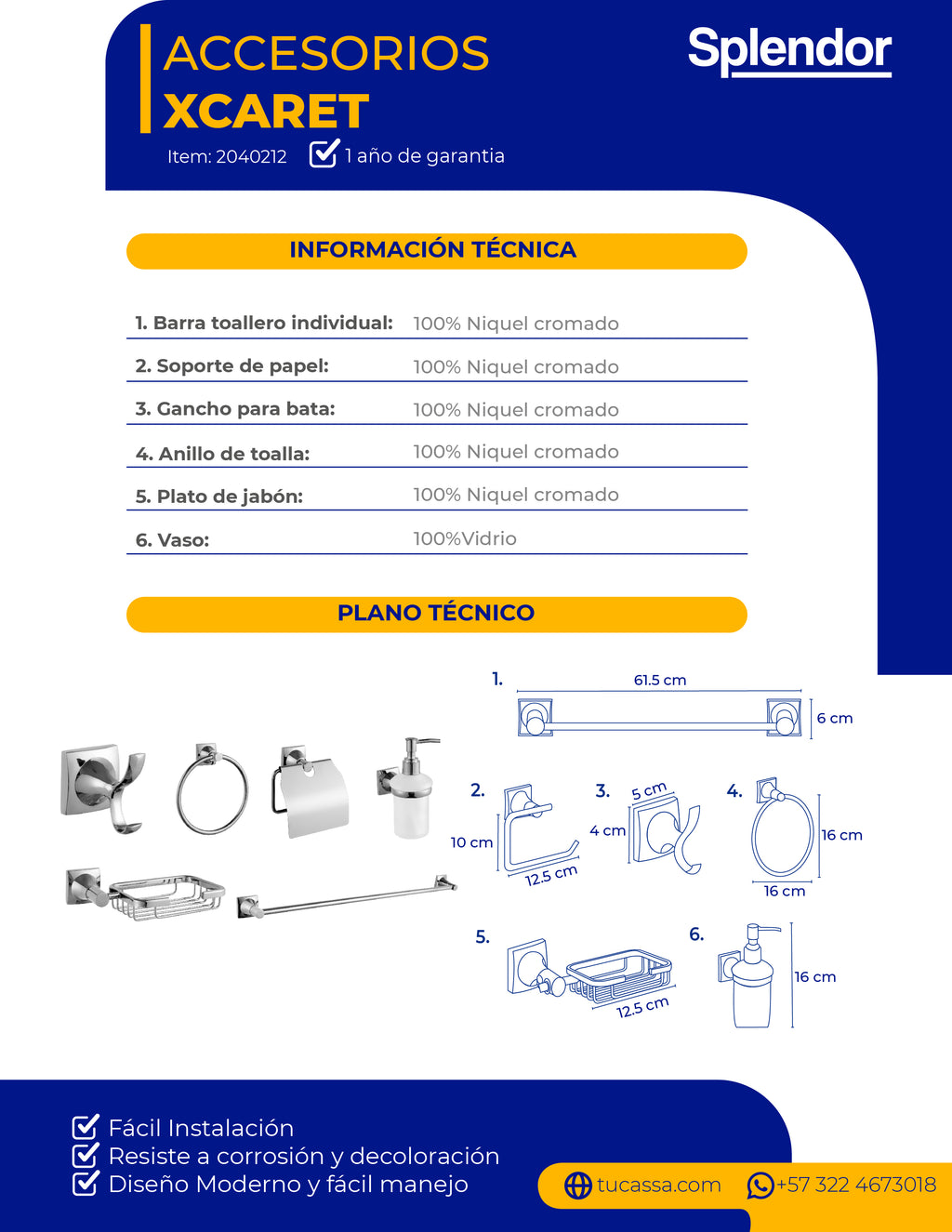 ACCESORIOS
XCARET

Splendor

Item: 2040212 1 año de garantia

INFORMACIÓN TÉCNICA

| | |
|---|---|
| 1. Barra toallero individual: | 100% Niquel cromado |
| 2. Soporte de papel: | 100% Niquel cromado |
| 3. Gancho para bata: | 100% Niquel cromado |
| 4. Anillo de toalla: | 100% Niquel cromado |
| 5. Plato de jabón: | 100% Niquel cromado |
| 6. Vaso: | 100%Vidrio |

PLANO TÉCNICO

1. 61.5 cm 6 cm

2. 10 cm 12.5 cm

3. 5 cm 4 cm

4. 16 cm 16 cm

5. 12.5 cm

6. 16 cm

Fácil Instalación
Resiste a corrosión y decoloración
Diseño Moderno y fácil manejo

tucassa.com +57 322 4673018